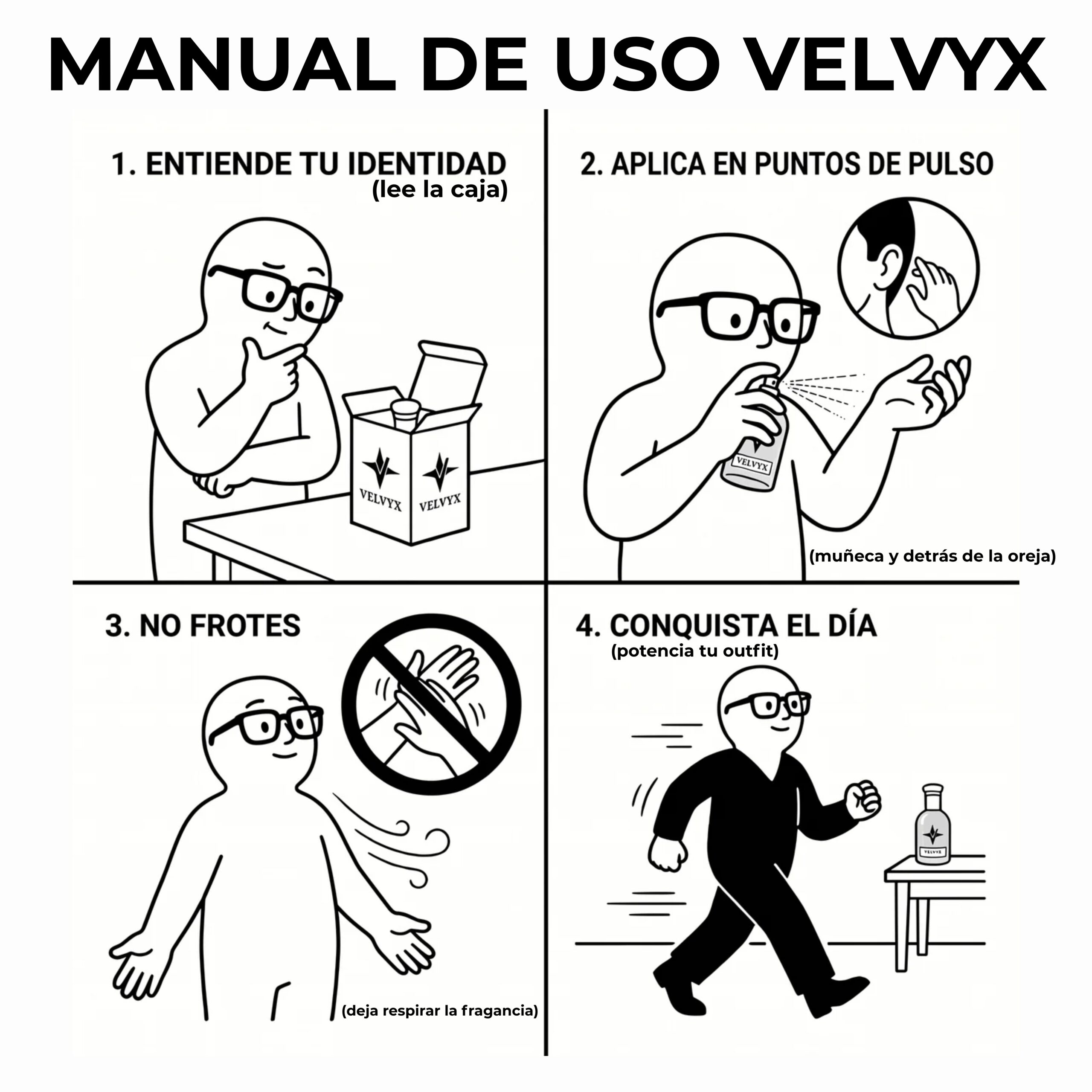 MANUAL DE USO VELVYX

1. ENTIENDE TU IDENTIDAD
(lee la caja)

VELVYX
VELVYX

2. APLICA EN PUNTOS DE PULSO

VELVYX

(muñeca y detrás de la oreja)

3. NO FROTES

(deja respirar la fragancia)

4. CONQUISTA EL DÍA
(potencia tu outfit)

VELVYX